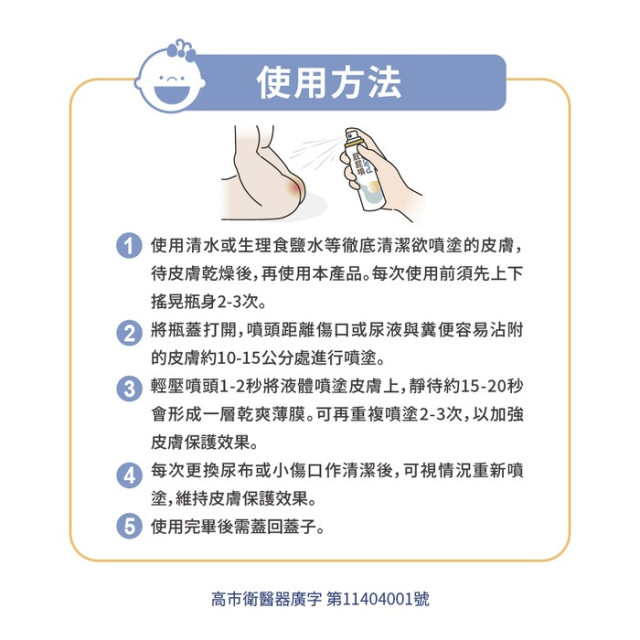 使用方法

1 使用清水或生理食鹽水等徹底清潔欲噴塗的皮膚，待皮膚乾燥後，再使用本產品。每次使用前須先上下搖晃瓶身2-3次。

2 將瓶蓋打開，噴頭距離傷口或尿液與糞便容易沾附的皮膚約10-15公分處進行噴塗。

3 輕壓噴頭1-2秒將液體噴塗皮膚上，靜待約15-20秒會形成一層乾爽薄膜。可再重複噴塗2-3次，以加強皮膚保護效果。

4 每次更換尿布或小傷口作清潔後，可視情況重新噴塗，維持皮膚保護效果。

5 使用完畢後需蓋回蓋子。

高市衛醫器廣字 第11404001號