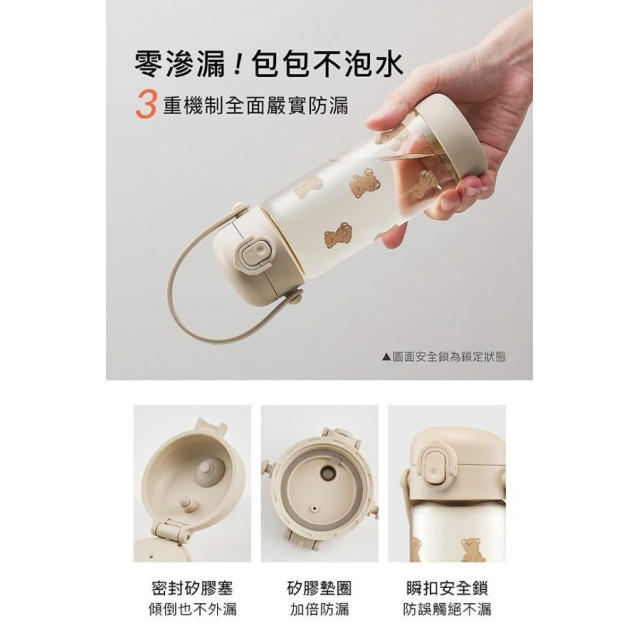 零滲漏！包包不泡水
3 重機制全面嚴實防漏

▲圖面安全鎖為鎖定狀態

密封矽膠塞
傾倒也不外漏

矽膠墊圈
加倍防漏

瞬扣安全鎖
防誤觸絕不漏