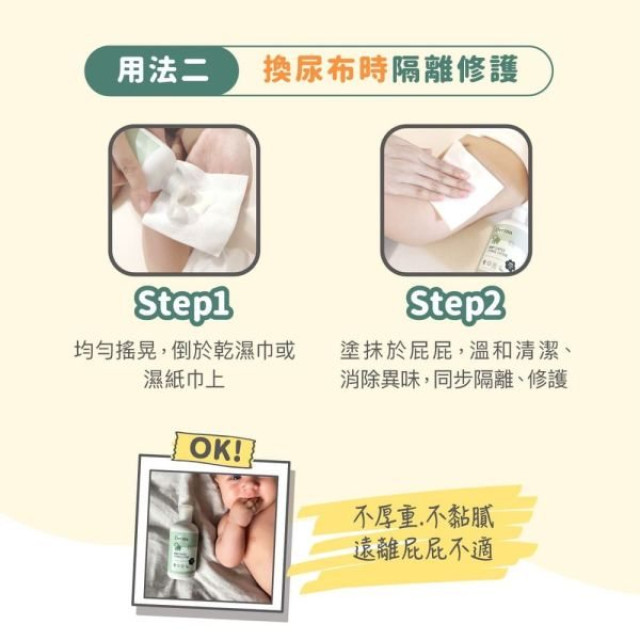 用法二 換尿布時隔離修護

Step1
均勻搖晃，倒於乾濕巾或濕紙巾上

Step2
塗抹於屁屁，溫和清潔、消除異味，同步隔離、修護

OK!

不厚重.不黏膩
遠離屁屁不適