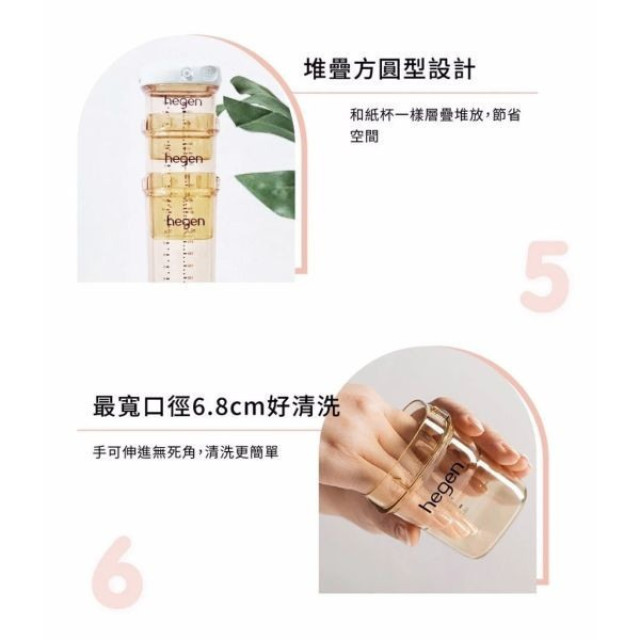 hegen
hegen
hegen

堆疊方圓型設計

和紙杯一樣層疊堆放，節省空間

5

最寬口徑6.8cm好清洗

手可伸進無死角，清洗更簡單

hegen

6