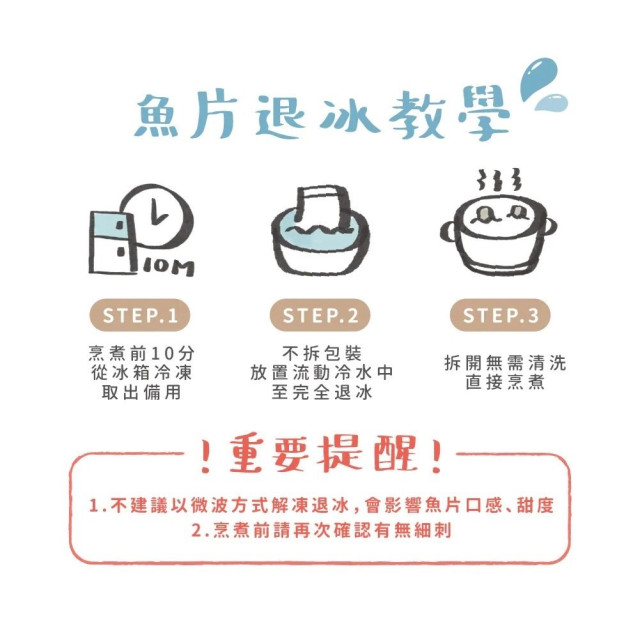 魚片退冰教學

10M

STEP.1

烹煮前10分
從冰箱冷凍
取出備用

STEP.2

不拆包裝
放置流動冷水中
至完全退冰

STEP.3

拆開無需清洗
直接烹煮

！重要提醒！

1.不建議以微波方式解凍退冰，會影響魚片口感、甜度
2.烹煮前請再次確認有無細刺