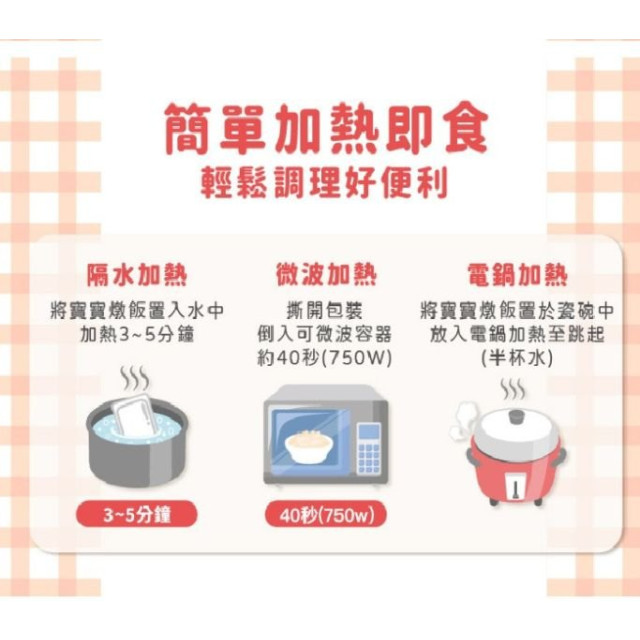 簡單加熱即食
輕鬆調理好便利

隔水加熱
將寶寶燉飯置入水中
加熱3~5分鐘

3~5分鐘

微波加熱
撕開包裝
倒入可微波容器
約40秒(750W)

40秒(750w)

電鍋加熱
將寶寶燉飯置於瓷碗中
放入電鍋加熱至跳起
(半杯水)