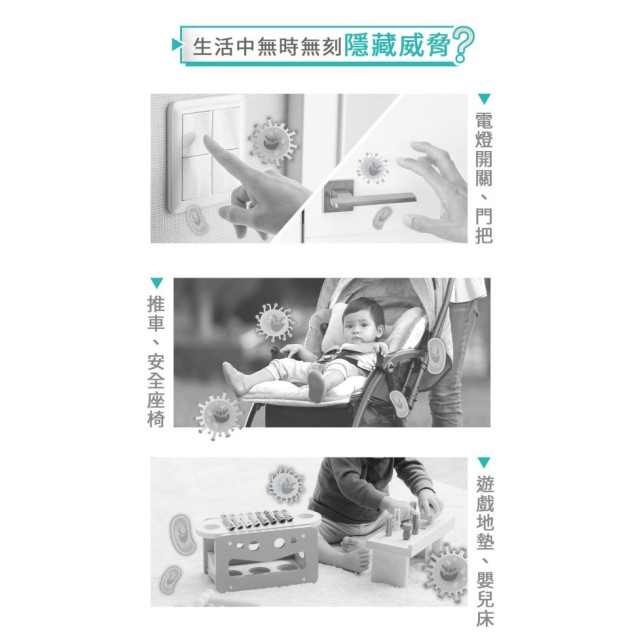 生活中無時無刻隱藏威脅?

電燈開關、門把

推車、安全座椅

遊戲地墊、嬰兒床