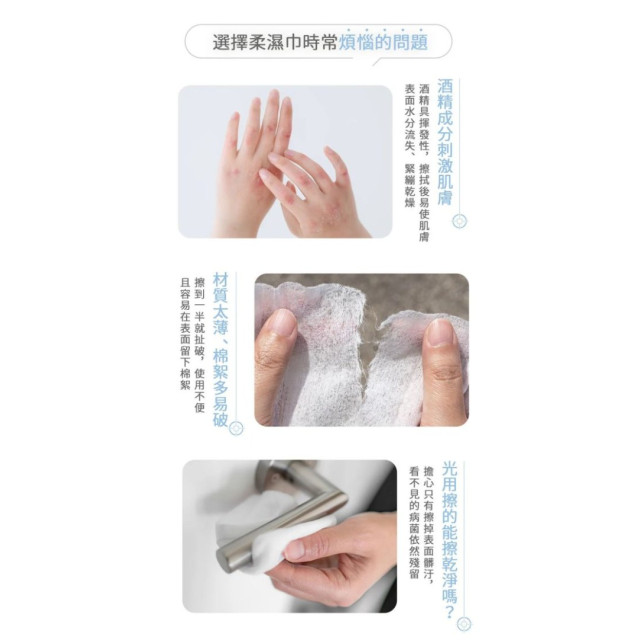 選擇柔濕巾時常煩惱的問題

酒精成分刺激肌膚

酒精具揮發性，擦拭後易使肌膚表面水分流失、緊繃乾燥

材質太薄、棉絮多易破

擦到一半就扯破，使用不便且容易在表面留下棉絮

光用擦的能擦乾淨嗎？

擔心只有擦掉表面髒汙，看不見的病菌依然殘留