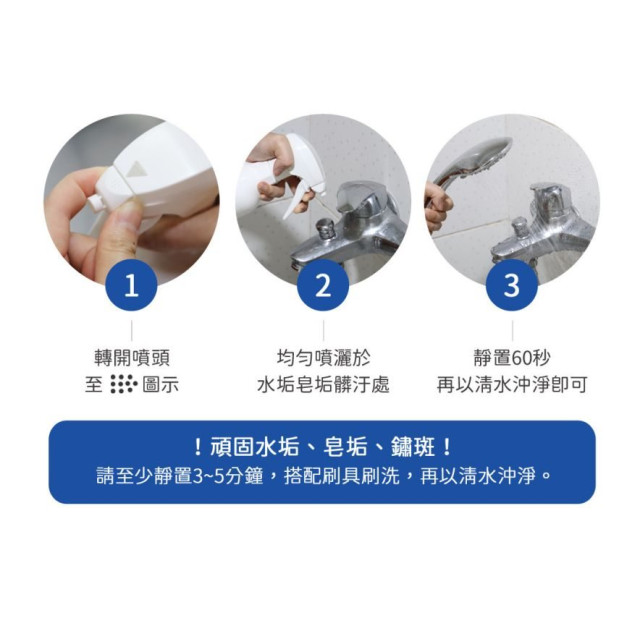 1

轉開噴頭
至 圖示

2

均勻噴灑於
水垢皂垢髒汙處

3

靜置60秒
再以清水沖淨即可

！頑固水垢、皂垢、鏽斑！
請至少靜置3~5分鐘，搭配刷具刷洗，再以清水沖淨。