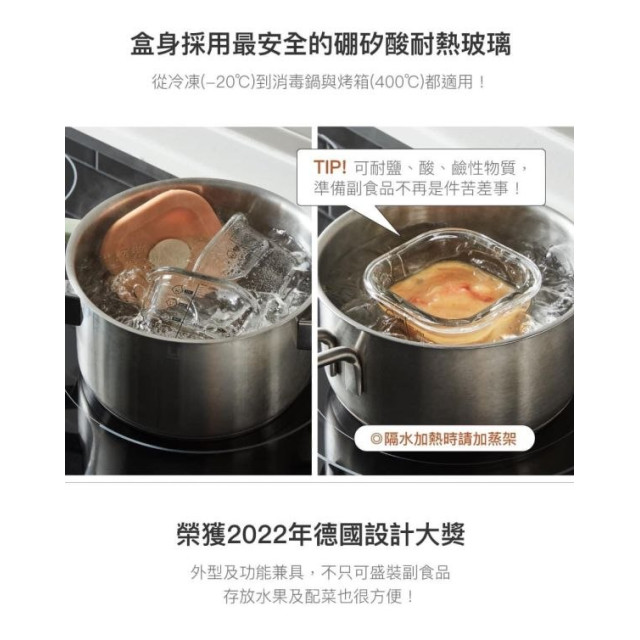 盒身採用最安全的硼矽酸耐熱玻璃

從冷凍(–20℃)到消毒鍋與烤箱(400℃)都適用！

TIP! 可耐鹽、酸、鹼性物質，準備副食品不再是件苦差事！

◎隔水加熱時請加蒸架

榮獲2022年德國設計大獎

外型及功能兼具，不只可盛裝副食品
存放水果及配菜也很方便！