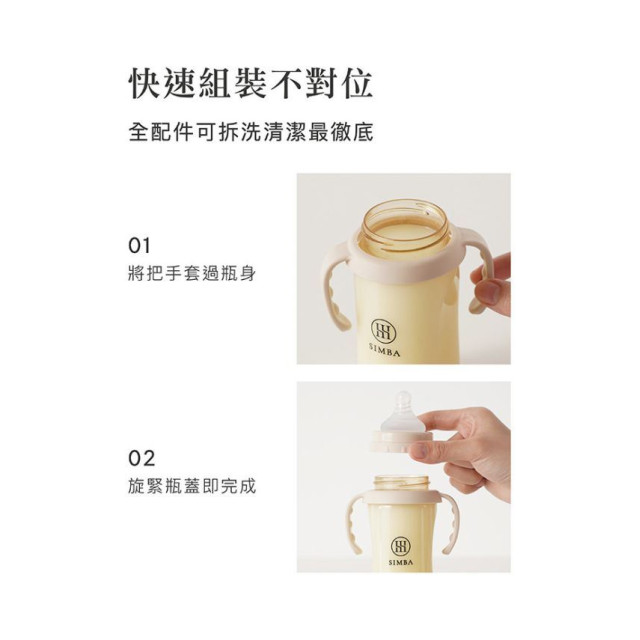 快速組裝不對位

全配件可拆洗清潔最徹底

01
將把手套過瓶身

SIMBA

02
旋緊瓶蓋即完成

SIMBA