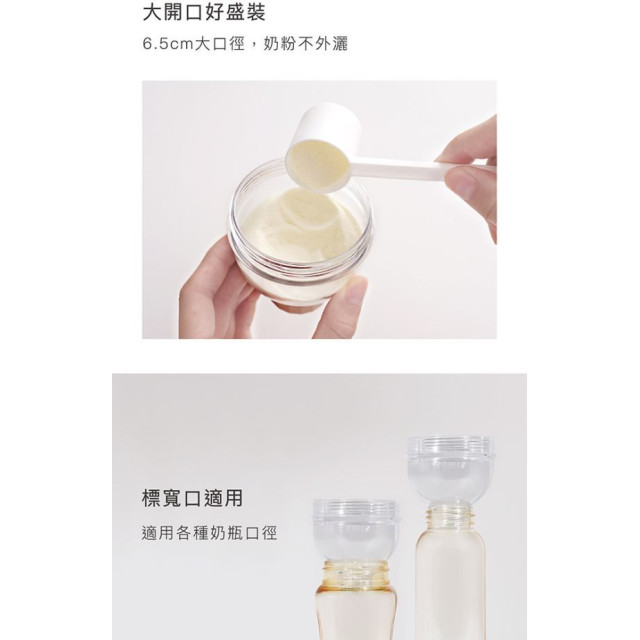 大開口好盛裝

6.5cm大口徑，奶粉不外灑

標寬口適用

適用各種奶瓶口徑