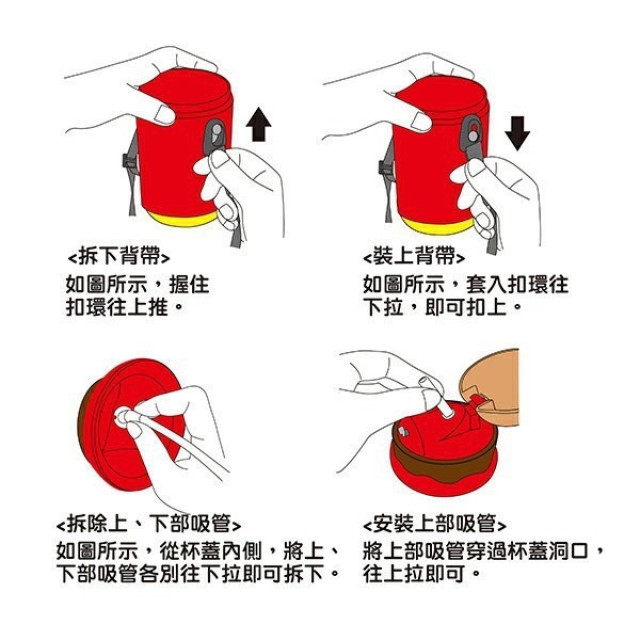 <拆下背帶>
如圖所示，握住扣環往上推。

<裝上背帶>
如圖所示，套入扣環往下拉，即可扣上。

<拆除上、下部吸管>
如圖所示，從杯蓋內側，將上、下部吸管各別往下拉即可拆下。

<安裝上部吸管>
將上部吸管穿過杯蓋洞口，往上拉即可。