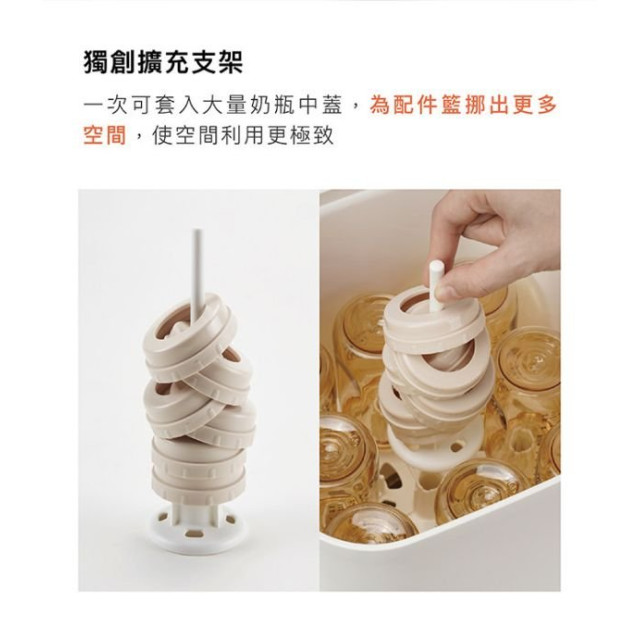 獨創擴充支架

一次可套入大量奶瓶中蓋，為配件籃挪出更多空間，使空間利用更極致