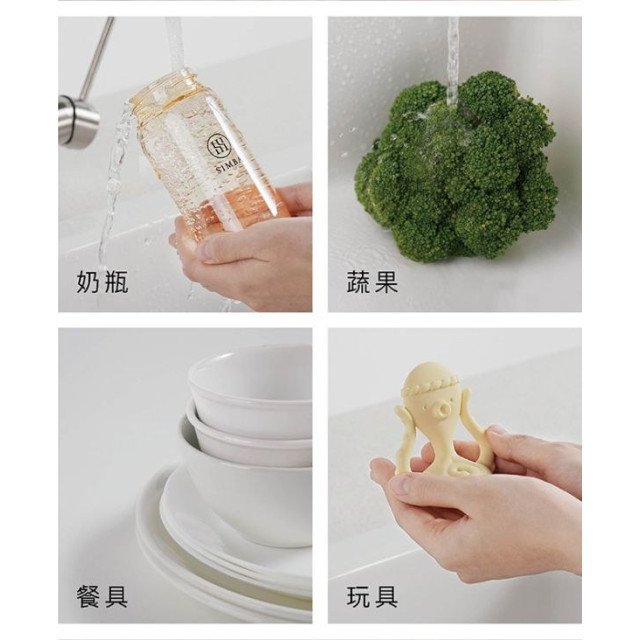 SIMBA

奶瓶

蔬果

餐具

玩具