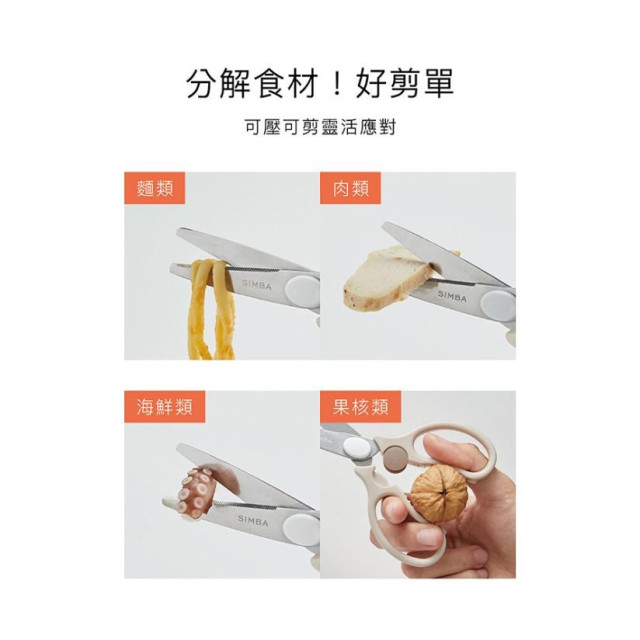 分解食材！好剪單

可壓可剪靈活應對

麵類

SIMBA

肉類

SIMBA

海鮮類

SIMBA

果核類