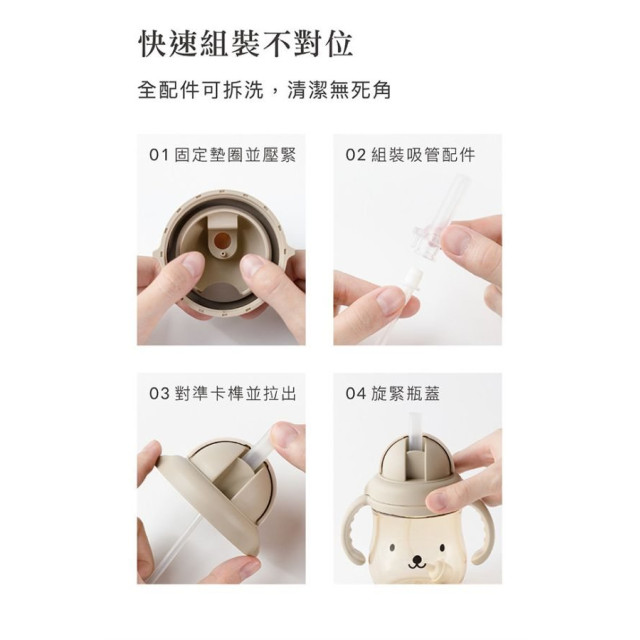 快速組裝不對位

全配件可拆洗，清潔無死角

01 固定墊圈並壓緊

02 組裝吸管配件

03 對準卡榫並拉出

04 旋緊瓶蓋