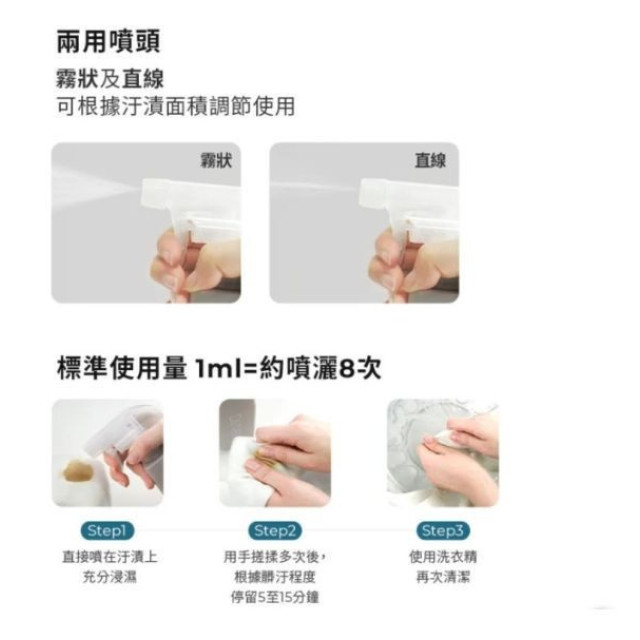 兩用噴頭

霧狀及直線
可根據汙漬面積調節使用

霧狀

直線

標準使用量 1ml=約噴灑8次

Step1
直接噴在汙漬上
充分浸濕

Step2
用手搓揉多次後，
根據髒汙程度
停留5至15分鐘

Step3
使用洗衣精
再次清潔