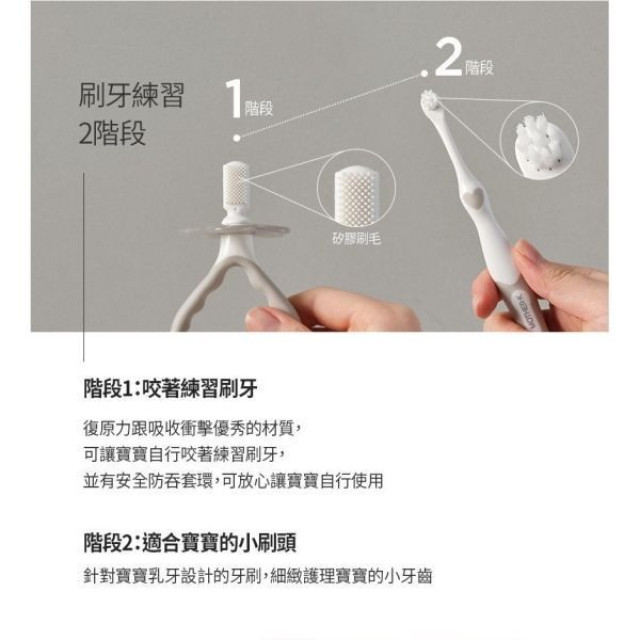 刷牙練習
2階段

1階段

2階段

矽膠刷毛

MOTHER-K

階段1:咬著練習刷牙

復原力跟吸收衝擊優秀的材質,
可讓寶寶自行咬著練習刷牙,
並有安全防吞套環,可放心讓寶寶自行使用

階段2:適合寶寶的小刷頭

針對寶寶乳牙設計的牙刷,細緻護理寶寶的小牙齒