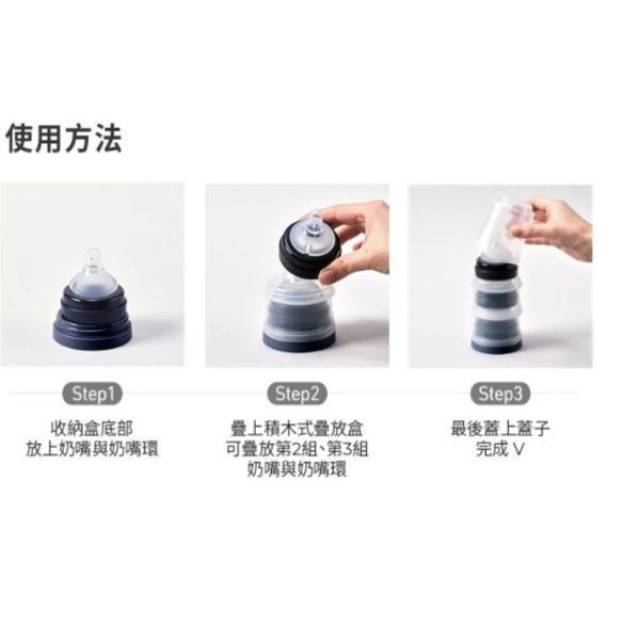 使用方法

Step1

收納盒底部
放上奶嘴與奶嘴環

Step2

疊上積木式疊放盒
可疊放第2組、第3組
奶嘴與奶嘴環

Step3

最後蓋上蓋子
完成 V