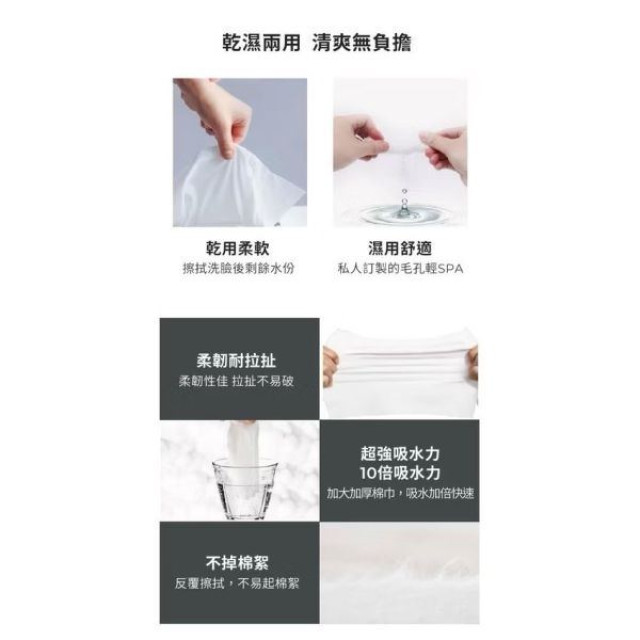 乾濕兩用 清爽無負擔

乾用柔軟
擦拭洗臉後剩餘水份

濕用舒適
私人訂製的毛孔輕SPA

柔韌耐拉扯
柔韌性佳 拉扯不易破

超強吸水力
10倍吸水力
加大加厚棉巾，吸水加倍快速

不掉棉絮
反覆擦拭，不易起棉絮