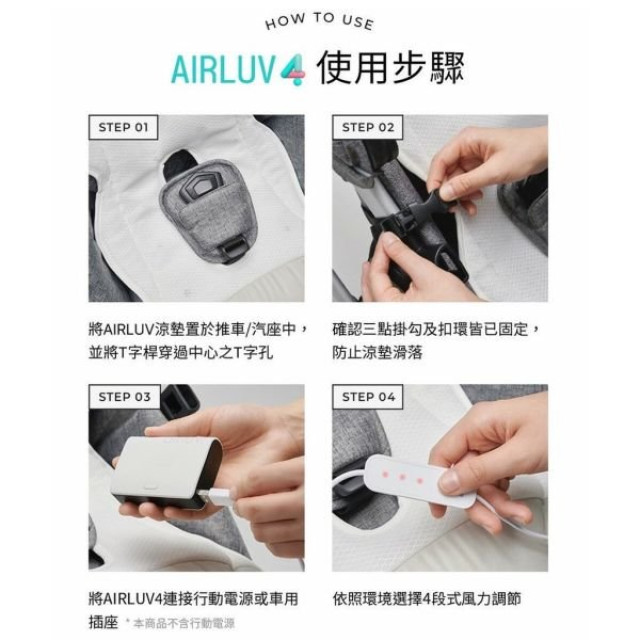 HOW TO USE

AIRLUV4 使用步驟

STEP 01

將AIRLUV涼墊置於推車/汽座中，並將T字桿穿過中心之T字孔

STEP 02

確認三點掛勾及扣環皆已固定，防止涼墊滑落

STEP 03

將AIRLUV4連接行動電源或車用插座 *本商品不含行動電源

STEP 04

依照環境選擇4段式風力調節