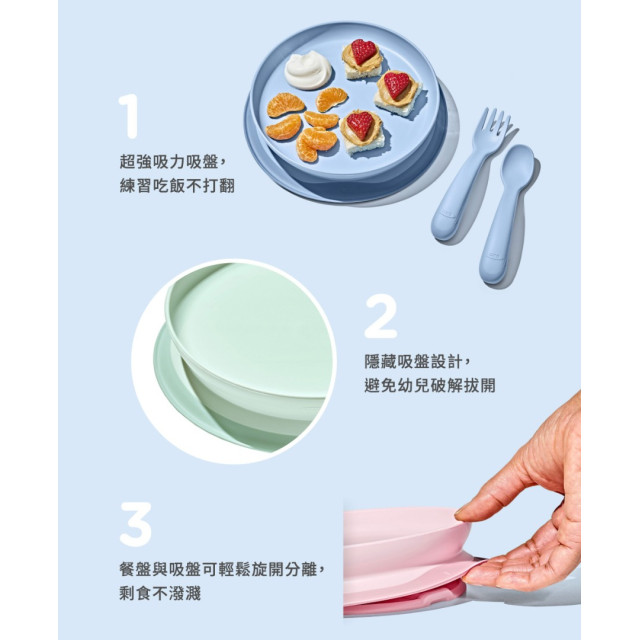 1

超強吸力吸盤，
練習吃飯不打翻

2

隱藏吸盤設計，
避免幼兒破解拔開

3

餐盤與吸盤可輕鬆旋開分離，
剩食不潑濺