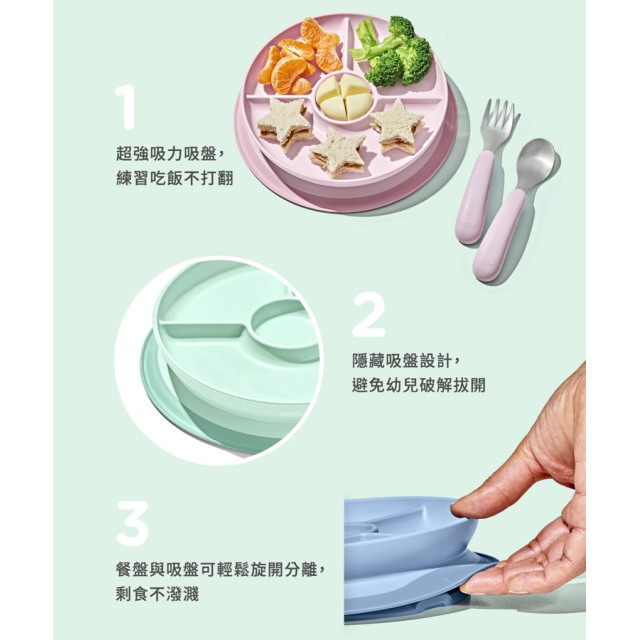 1

超強吸力吸盤，
練習吃飯不打翻

2

隱藏吸盤設計，
避免幼兒破解拔開

3

餐盤與吸盤可輕鬆旋開分離，
剩食不潑濺