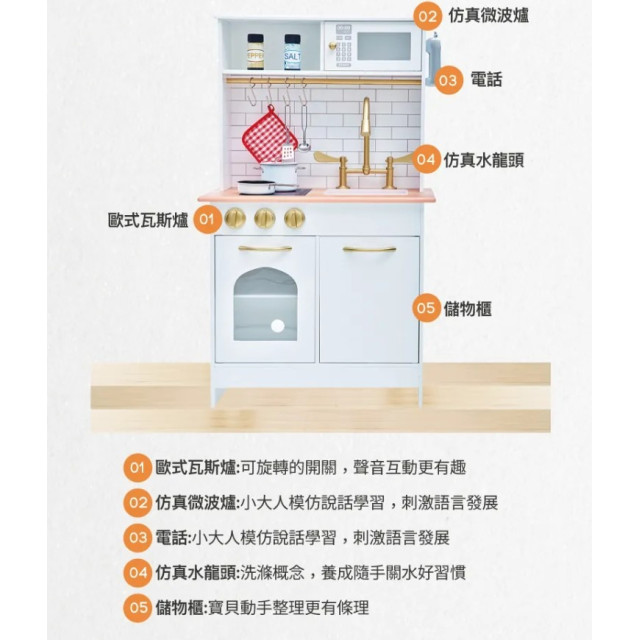 02 仿真微波爐

PEPPER SALT

03 電話

04 仿真水龍頭

歐式瓦斯爐 01

05 儲物櫃

01 歐式瓦斯爐:可旋轉的開關，聲音互動更有趣

02 仿真微波爐:小大人模仿說話學習，刺激語言發展

03 電話:小大人模仿說話學習，刺激語言發展

04 仿真水龍頭:洗滌概念，養成隨手關水好習慣

05 儲物櫃:寶貝動手整理更有條理