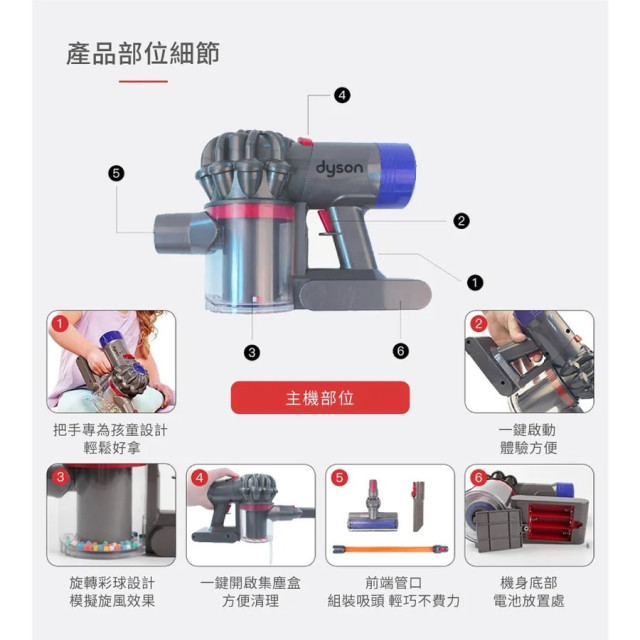 產品部位細節

4

5

dyson

2

1

3

6

主機部位

1

把手專為孩童設計
輕鬆好拿

2

一鍵啟動
體驗方便

3

旋轉彩球設計
模擬旋風效果

4

一鍵開啟集塵盒
方便清理

5

前端管口
組裝吸頭 輕巧不費力

6

機身底部
電池放置處