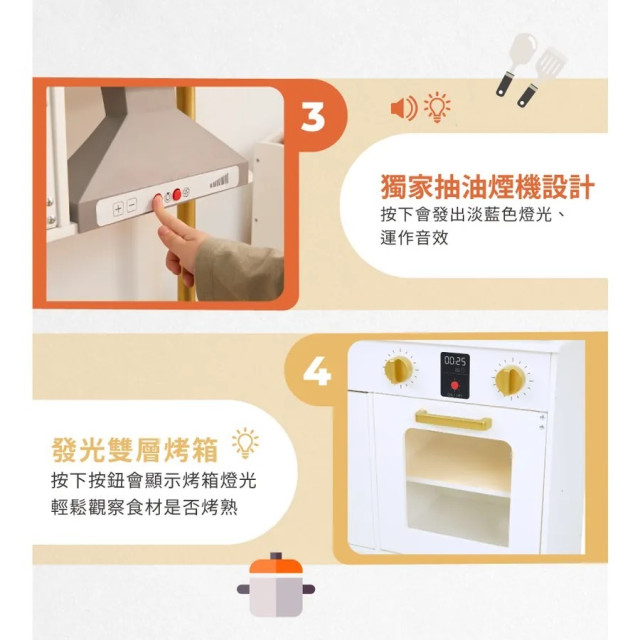 3

獨家抽油煙機設計
按下會發出淡藍色燈光、運作音效

4

00:25

發光雙層烤箱
按下按鈕會顯示烤箱燈光
輕鬆觀察食材是否烤熟