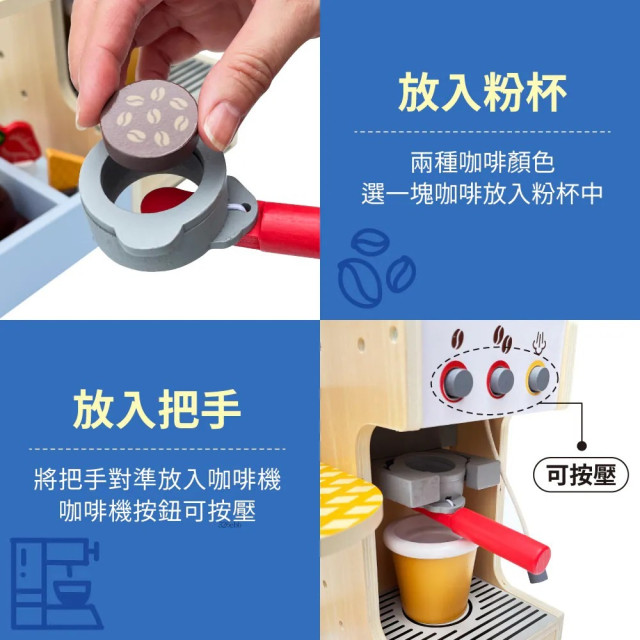 放入粉杯

兩種咖啡顏色
選一塊咖啡放入粉杯中

放入把手

將把手對準放入咖啡機
咖啡機按鈕可按壓

可按壓