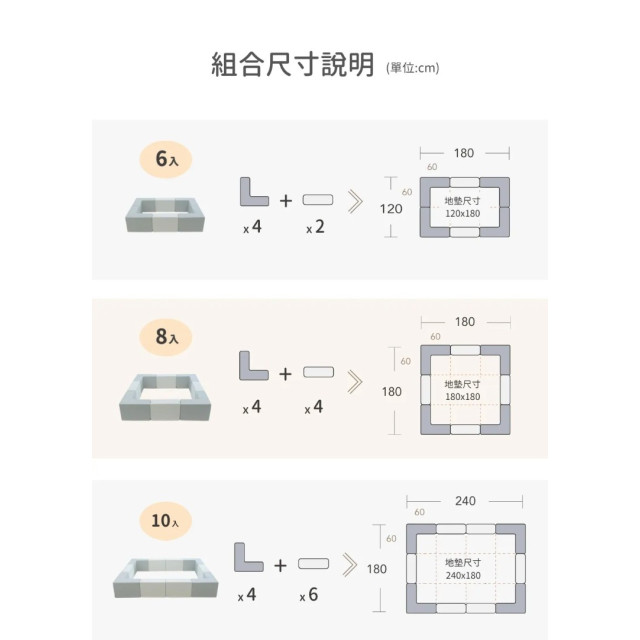 組合尺寸說明 (單位:cm)

6入

x 4 + x 2

180
60
60
120
地墊尺寸
120x180

8入

x 4 + x 4

180
60
60
180
地墊尺寸
180x180

10入

x 4 + x 6

240
60
60
180
地墊尺寸
240x180