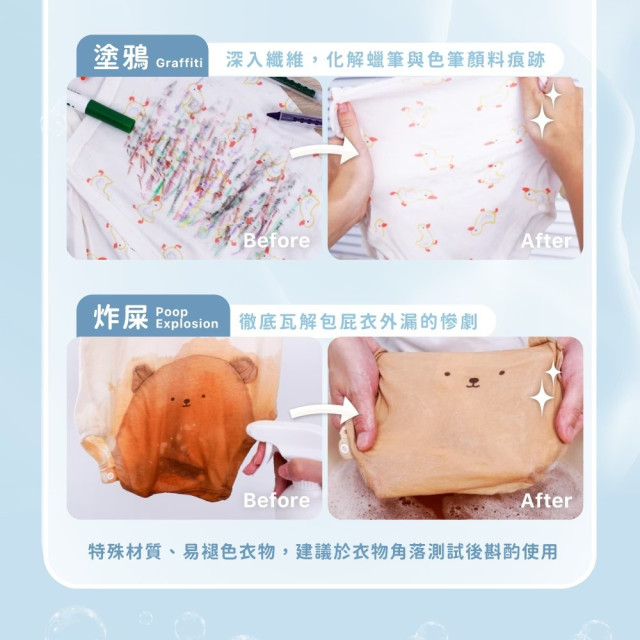 塗鴉 Graffiti

深入纖維，化解蠟筆與色筆顏料痕跡

Before

After

炸屎 Poop Explosion

徹底瓦解包屁衣外漏的慘劇

Before

After

特殊材質、易褪色衣物，建議於衣物角落測試後斟酌使用